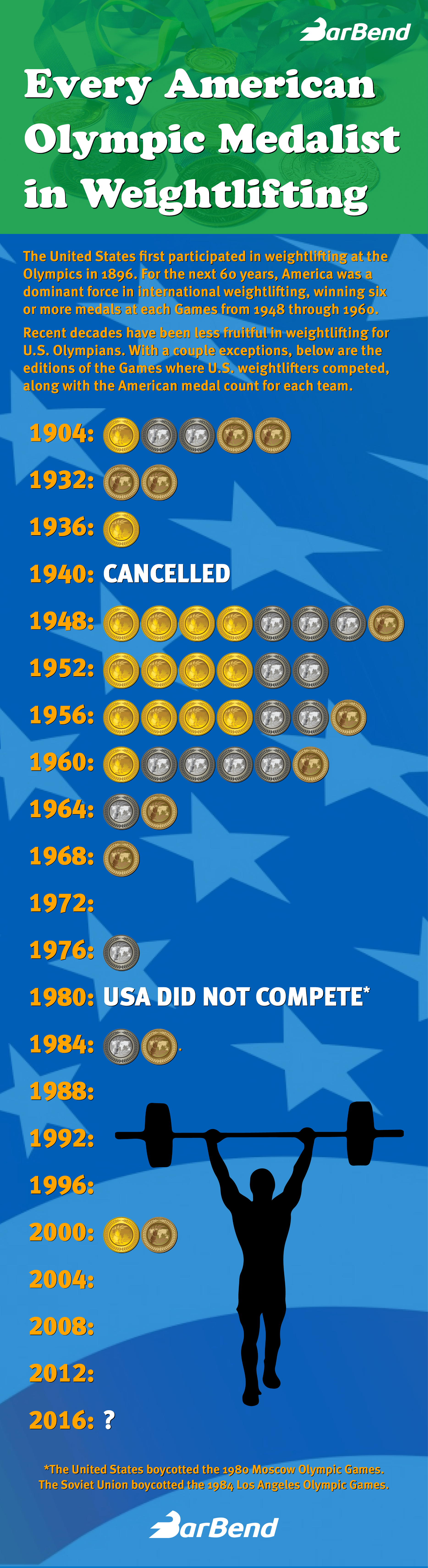 BarBend

Every American Olympic Medalist in Weightlifting

The United States first participated in weightlifting at the Olympics in 1896. For the next 60 years, America was a dominant force in international weightlifting, winning six or more medals at each Games from 1948 through 1960.

Recent decades have been less fruitful in weightlifting for U.S. Olympians. With a couple exceptions, below are the editions of the Games where U.S. weightlifters competed, along with the American medal count for each team.

1904:

1932:

1936:

1940: CANCELLED

1948:

1952:

1956:

1960:

1964:

1968:

1972:

1976:

1980: USA DID NOT COMPETE*

1984:

1988:

1992:

1996:

2000:

2004:

2008:

2012:

2016: ?

*The United States boycotted the 1980 Moscow Olympic Games. The Soviet Union boycotted the 1984 Los Angeles Olympic Games.

BarBend