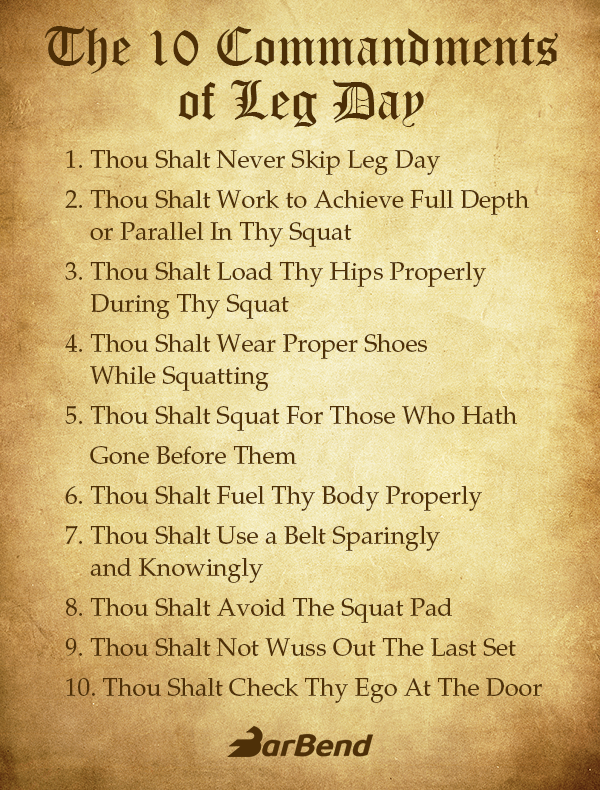 The 10 Commandments of Leg Day

1. Thou Shalt Never Skip Leg Day
2. Thou Shalt Work to Achieve Full Depth or Parallel In Thy Squat
3. Thou Shalt Load Thy Hips Properly During Thy Squat
4. Thou Shalt Wear Proper Shoes While Squatting
5. Thou Shalt Squat For Those Who Hath Gone Before Them
6. Thou Shalt Fuel Thy Body Properly
7. Thou Shalt Use a Belt Sparingly and Knowingly
8. Thou Shalt Avoid The Squat Pad
9. Thou Shalt Not Wuss Out The Last Set
10. Thou Shalt Check Thy Ego At The Door

BarBend