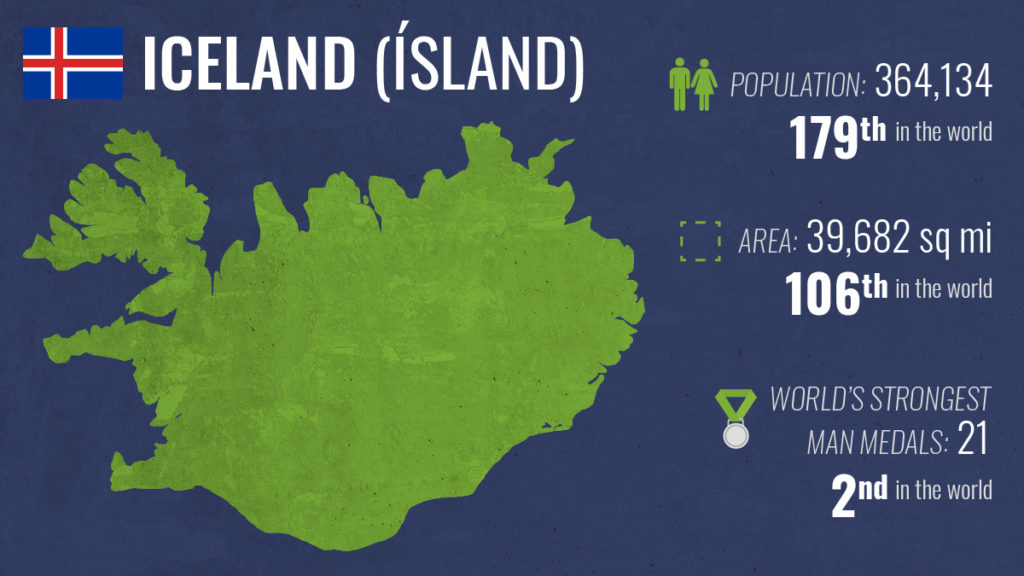 ICELAND (ÍSLAND)

POPULATION: 364,134
179th in the world

AREA: 39,682 sq mi
106th in the world

WORLD'S STRONGEST MAN MEDALS: 21
2nd in the world