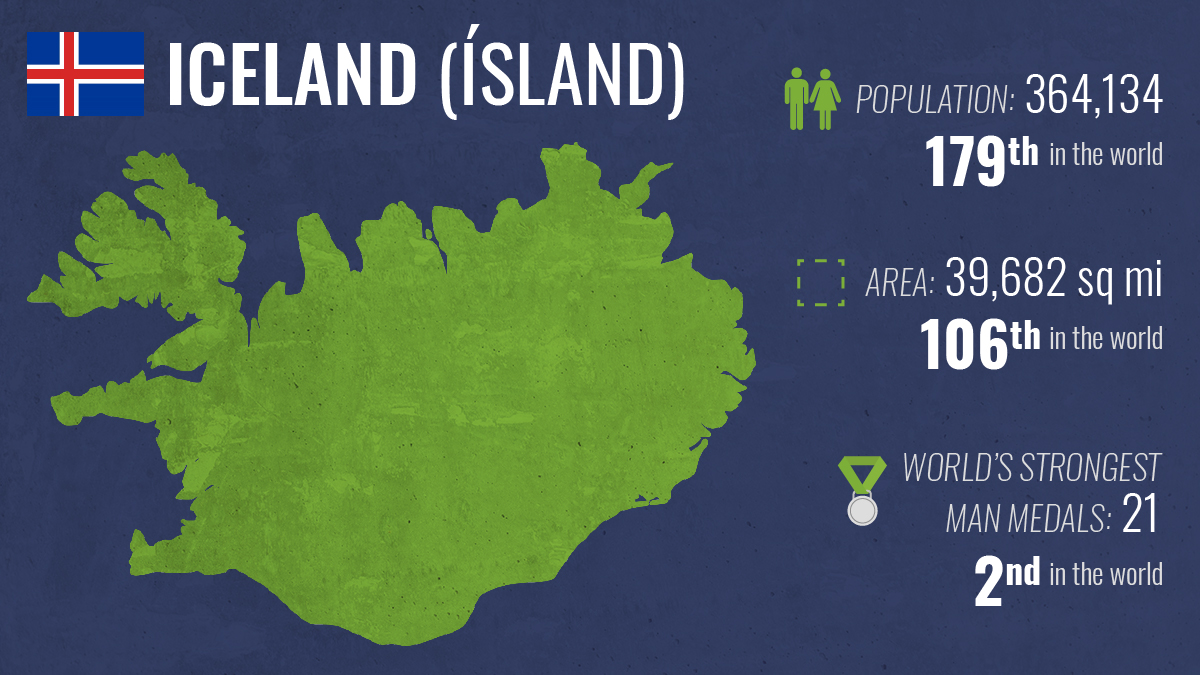 ICELAND (ÍSLAND)

POPULATION: 364,134
179th in the world

AREA: 39,682 sq mi
106th in the world

WORLD'S STRONGEST MAN MEDALS: 21
2nd in the world