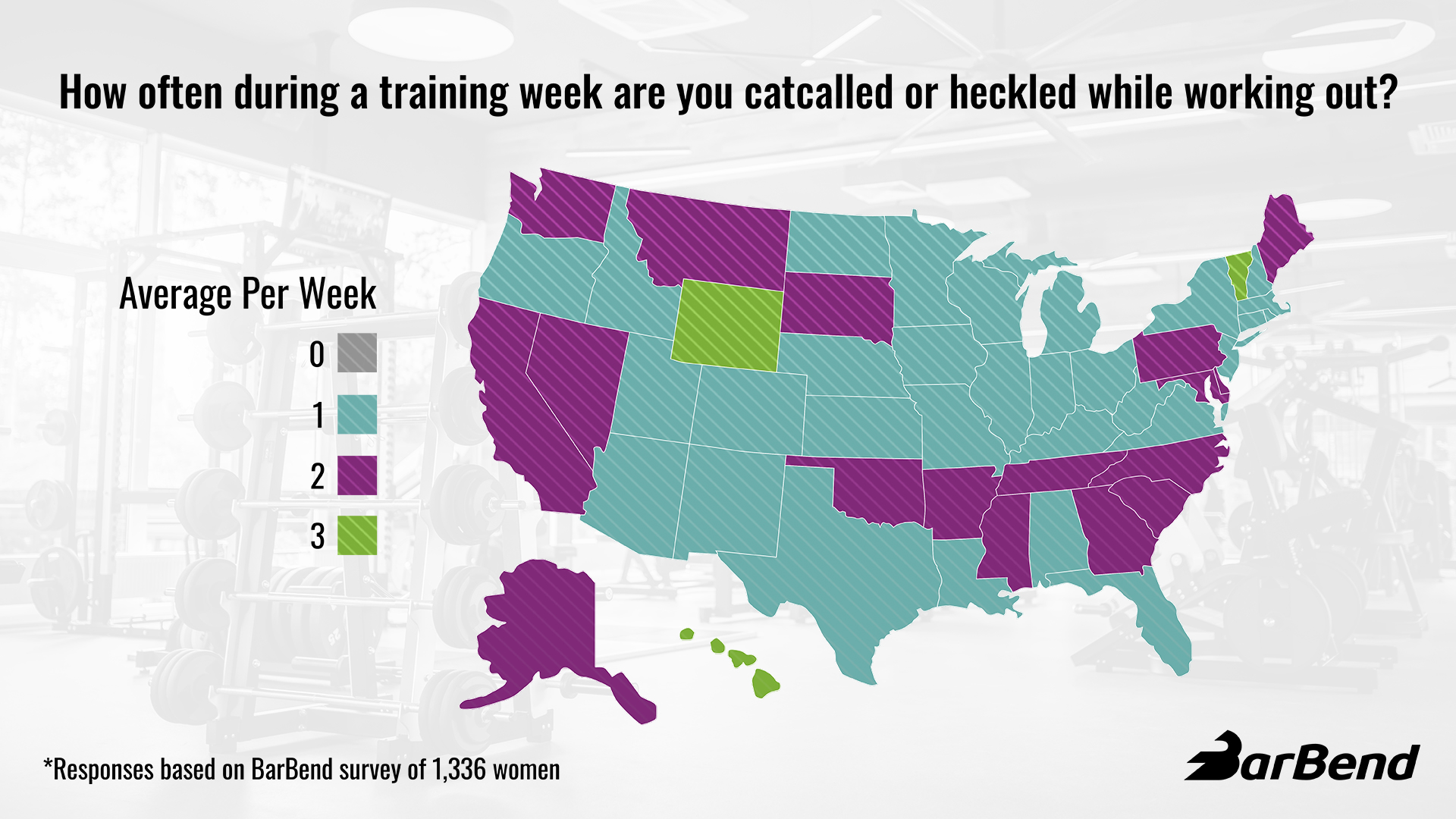 How often during a training week are you catcalled or heckled while working out?

Average Per Week

0

1

2

3

*Responses based on BarBend survey of 1,336 women

BarBend