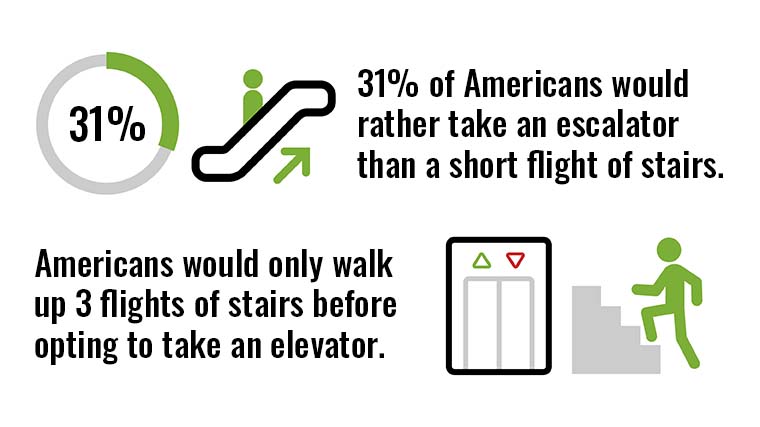 31%

31% of Americans would rather take an escalator than a short flight of stairs.

Americans would only walk up 3 flights of stairs before opting to take an elevator.