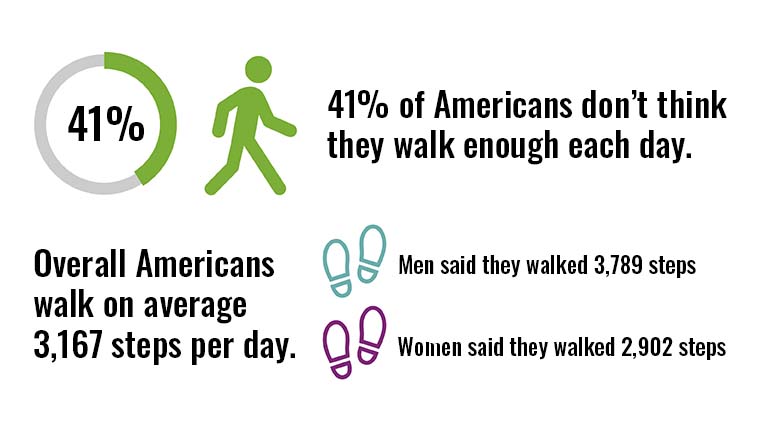 41%

41% of Americans don't think they walk enough each day.

Overall Americans walk on average 3,167 steps per day.

Men said they walked 3,789 steps

Women said they walked 2,902 steps