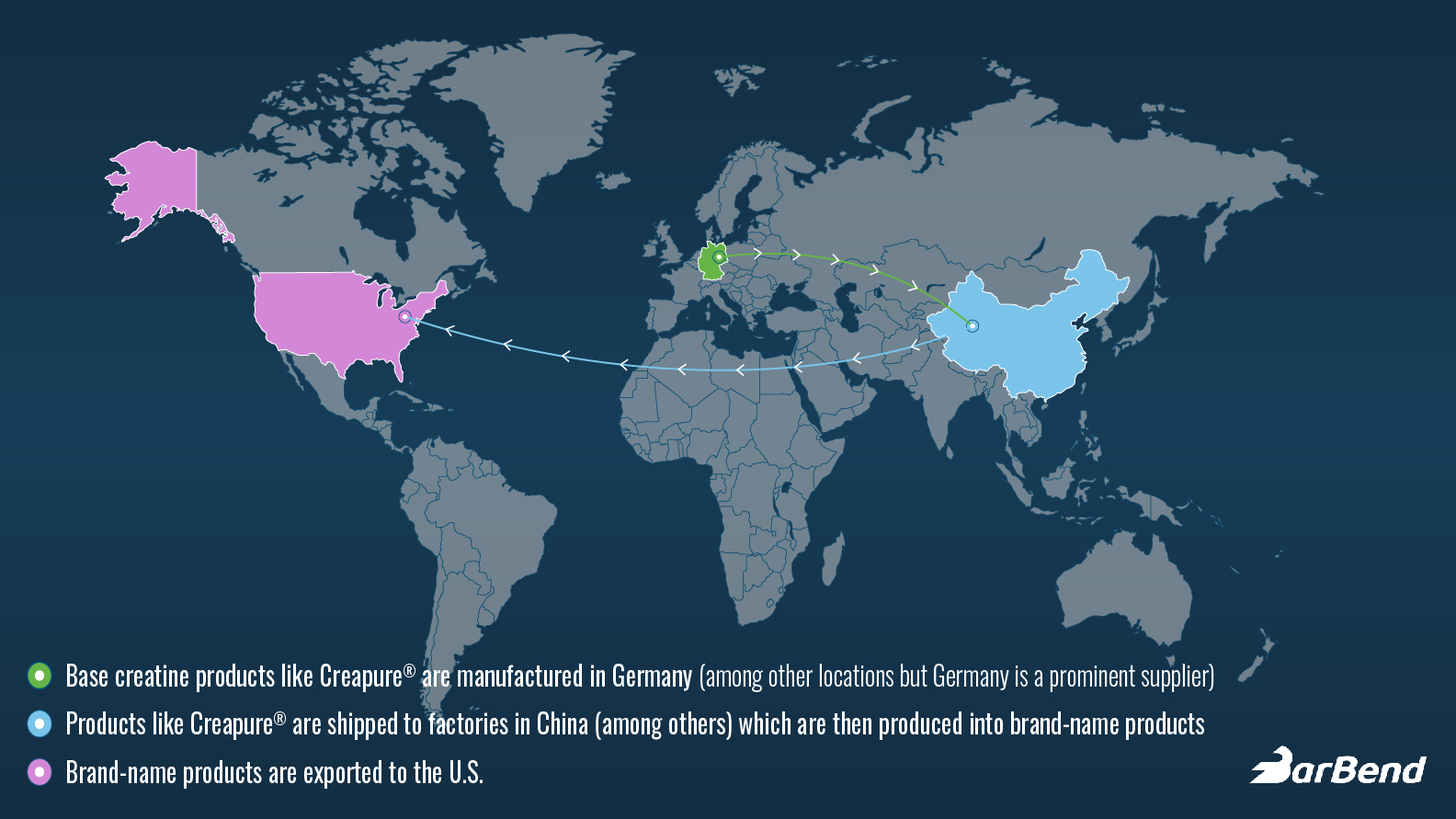 Base creatine products like Creapure® are manufactured in Germany (among other locations but Germany is a prominent supplier)

Products like Creapure® are shipped to factories in China (among others) which are then produced into brand-name products

Brand-name products are exported to the U.S.

BarBend